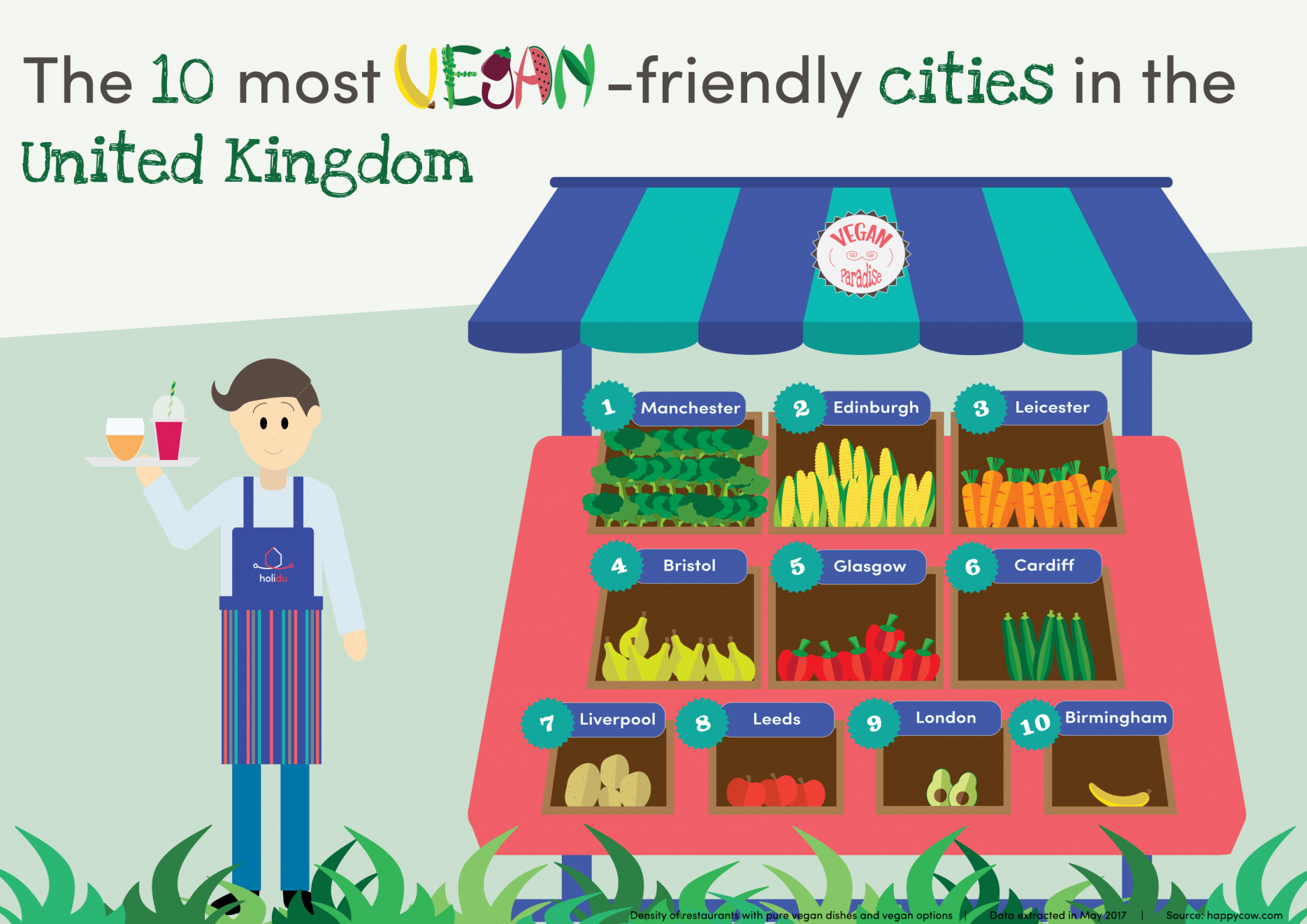 The 10 most VEGAN -friendly cities in the United Kingdom

VEGAN Paradise

holidu

1 Manchester
2 Edinburgh
3 Leicester
4 Bristol
5 Glasgow
6 Cardiff
7 Liverpool
8 Leeds
9 London
10 Birmingham

Density of restaurants with pure vegan dishes and vegan options | Data extracted in May 2017 | Source: happycow.com